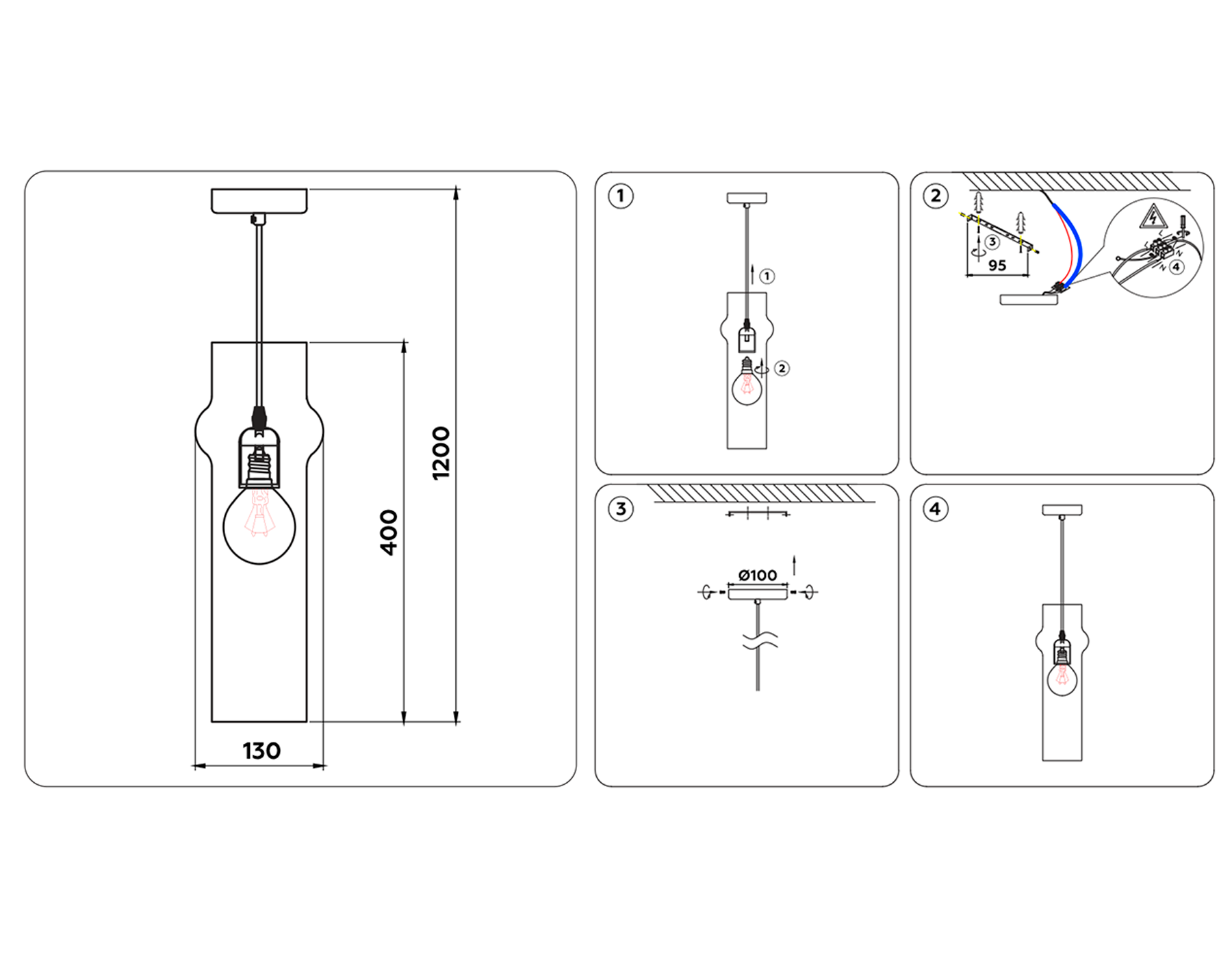 1200

400

130

1

1

2

2

3

95

4

3

Ø100

4