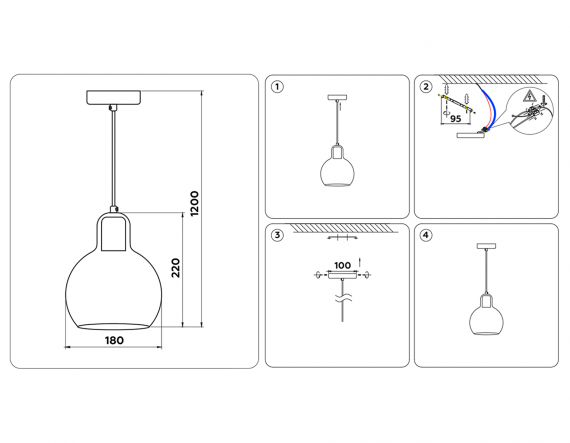 1200
220
180
1
2
95
3
100
4