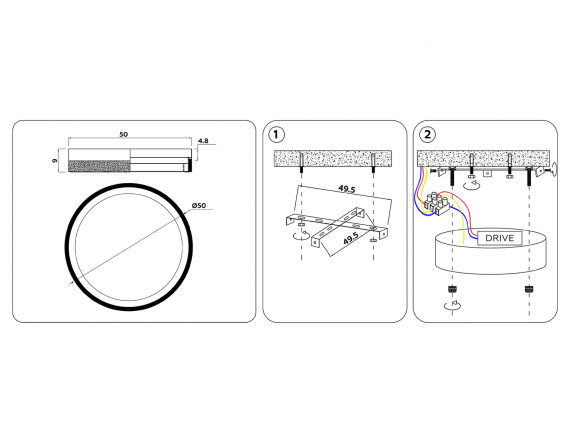 50
4.8
9
Ø50

1
49.5
49.5

2
DRIVE