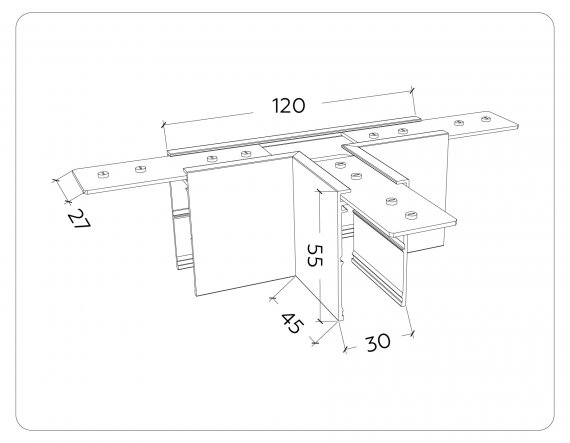 120

27

55

45

30