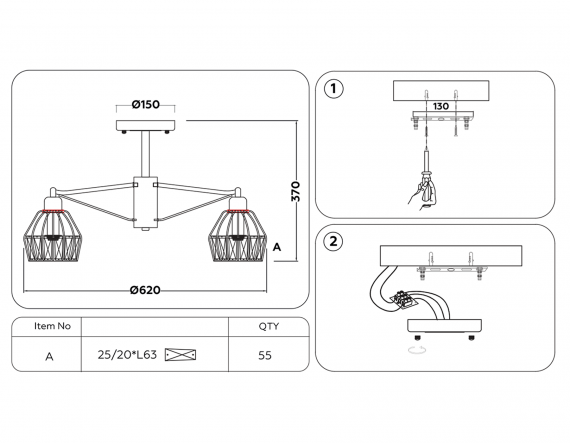 Ø150

370

A

Ø620

| Item No | | QTY |
|---|---|---|
| A | 25/20*L63 | 55 |

1

130

2