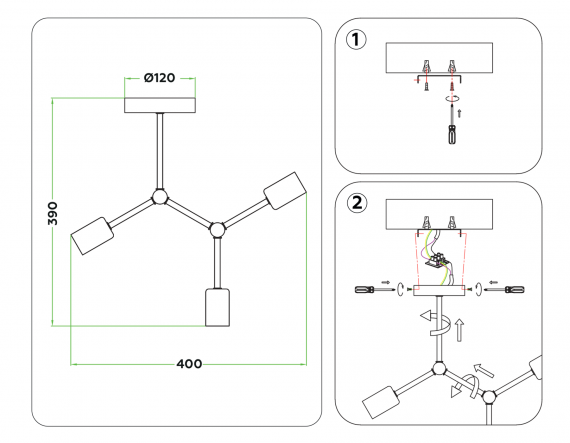 Ø120

390

400

1

2