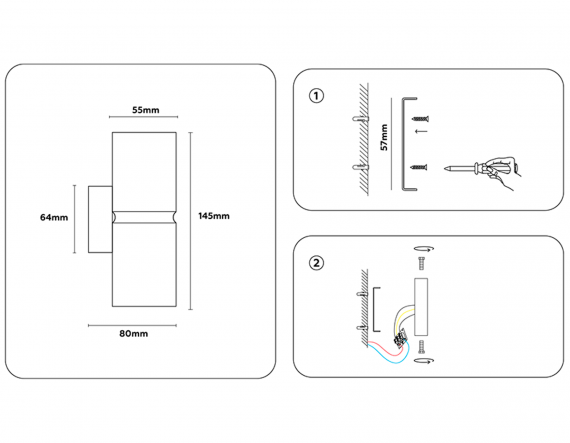 55mm

64mm

145mm

80mm

1

57mm

2