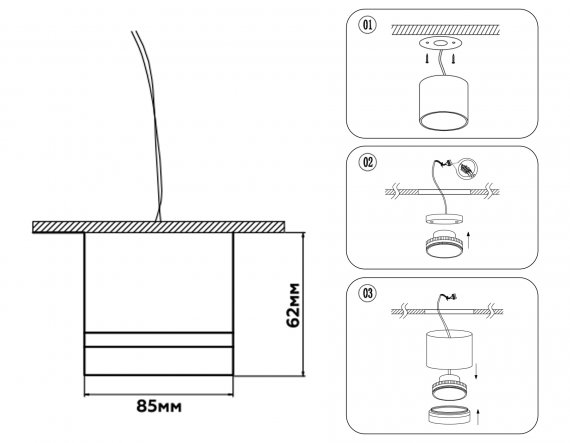 62мм

85мм

01

02

03