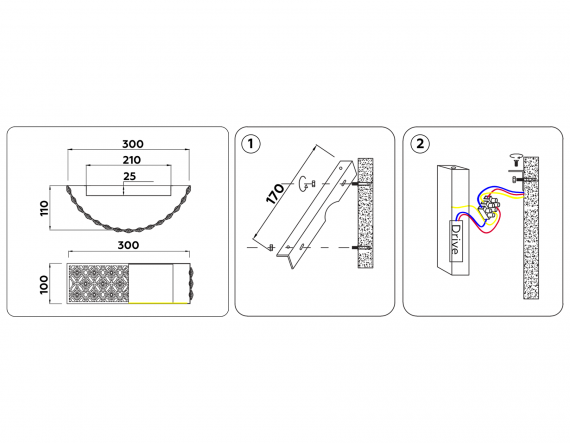 300
210
25
110
300
100

1
170

2
Drive