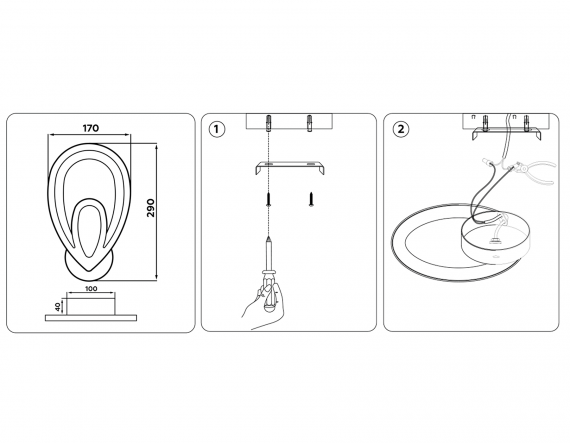 170
290
100
40
1
2