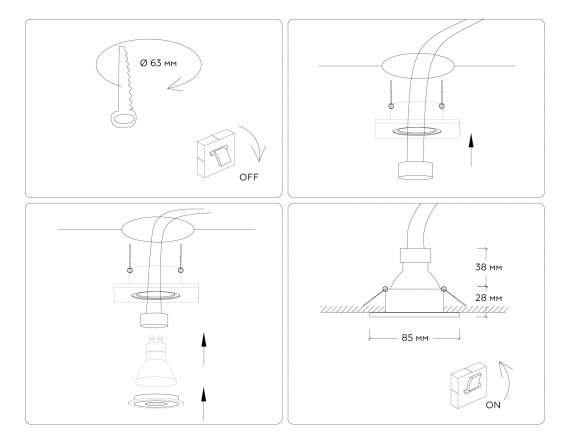 Ø 63 мм

OFF

38 мм

28 мм

85 мм

ON