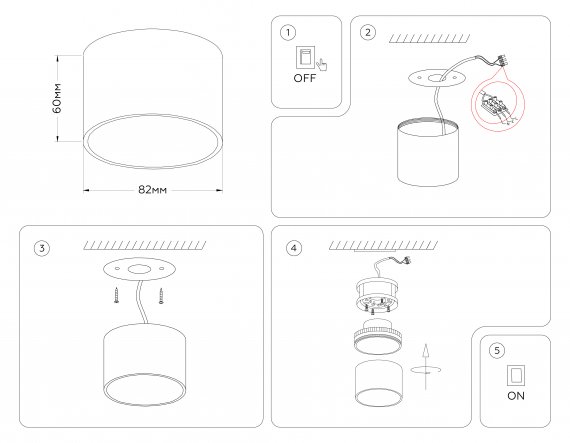 60мм

82мм

1
OFF

2

3

4

5
ON