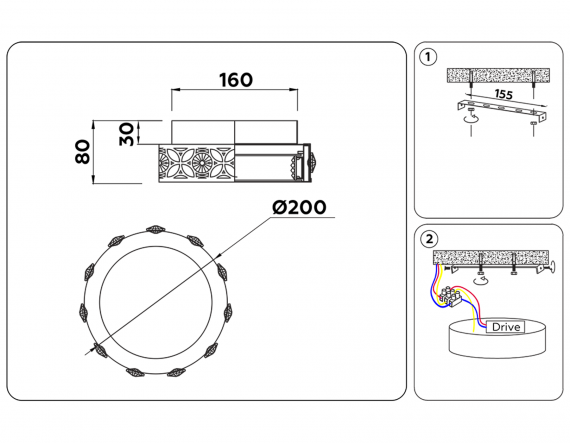 160

30

80

Ø200

1

155

2

Drive