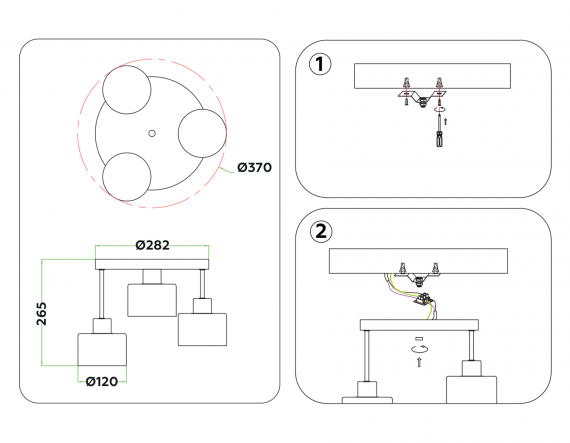 Ø370

Ø282

265

Ø120

1

2