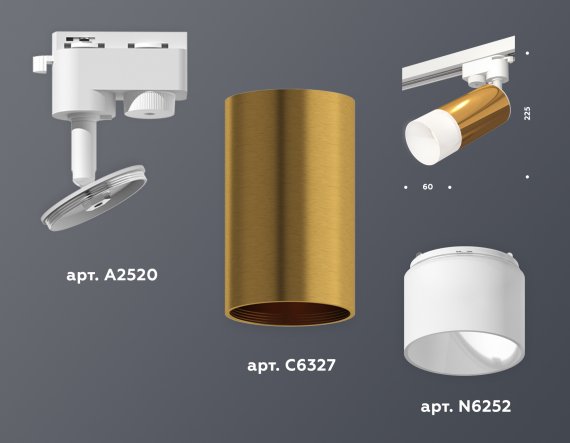 арт. A2520

арт. C6327

225

60

арт. N6252